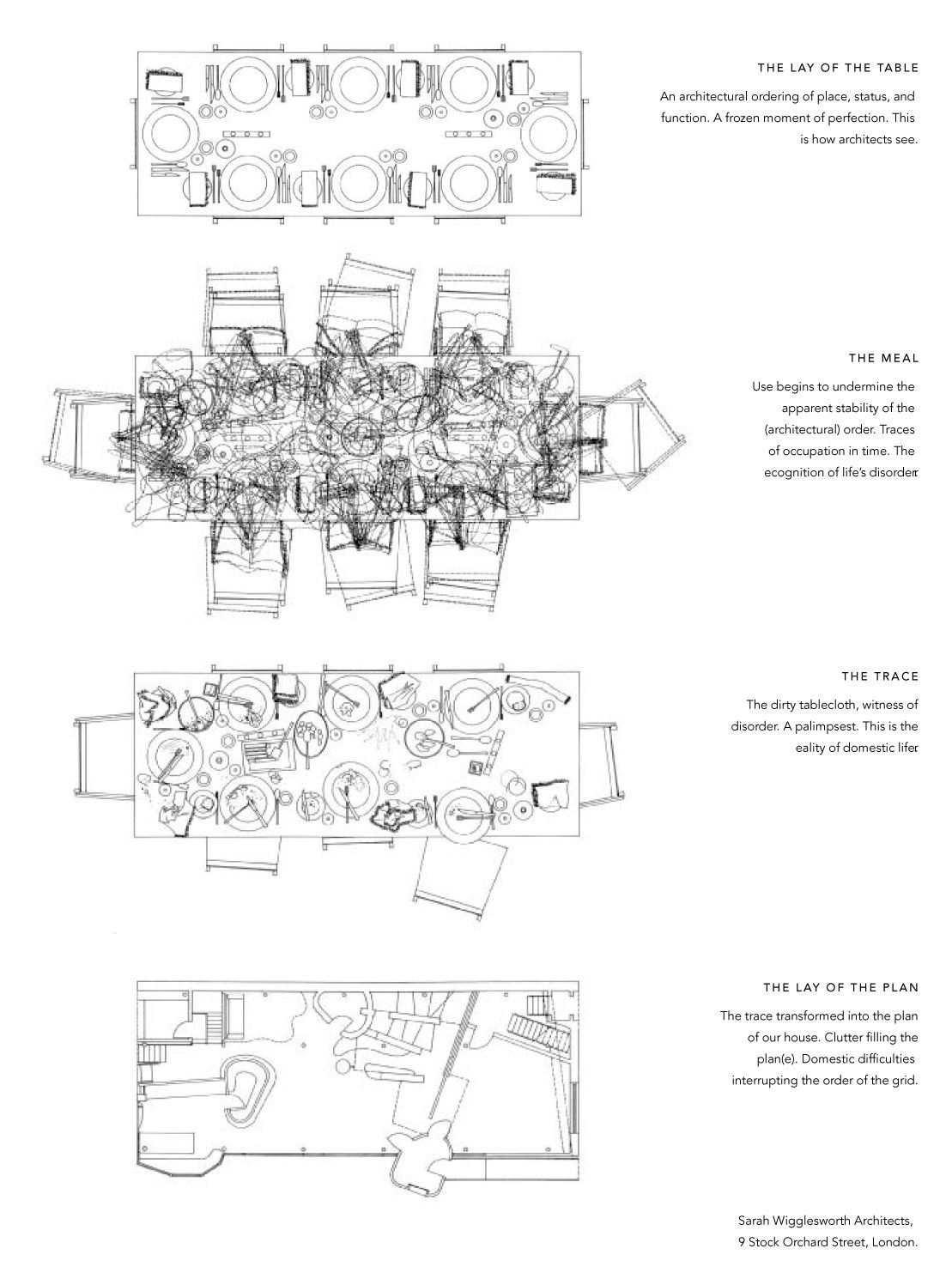 THE LAY OF THE TABLE

An architectural ordering of place, status, and function. A frozen moment of perfection. This is how architects see.

THE MEAL

Use begins to undermine the apparent stability of the (architectural) order. Traces of occupation in time. The ecognition of life's disorder

THE TRACE

The dirty tablecloth, witness of disorder. A palimpsest. This is the eality of domestic life

THE LAY OF THE PLAN

The trace transformed into the plan of our house. Clutter filling the plan(e). Domestic difficulties interrupting the order of the grid.

Sarah Wigglesworth Architects, 9 Stock Orchard Street, London.